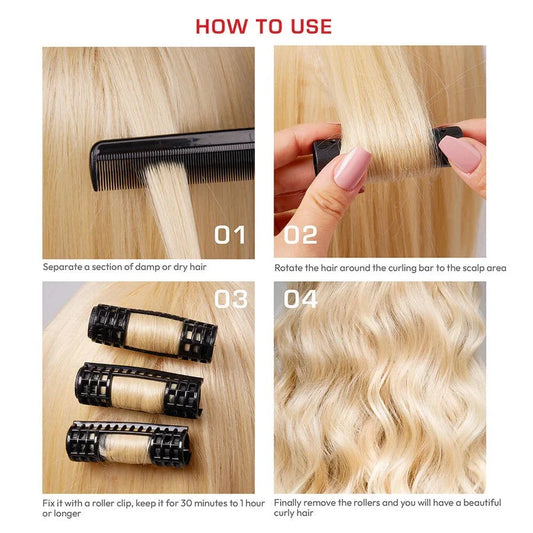 HOW TO USE

01

Separate a section of damp or dry hair

02

Rotate the hair around the curling bar to the scalp area

03

Fix it with a roller clip, keep it for 30 minutes to 1 hour or longer

04

Finally remove the rollers and you will have a beautiful curly hair