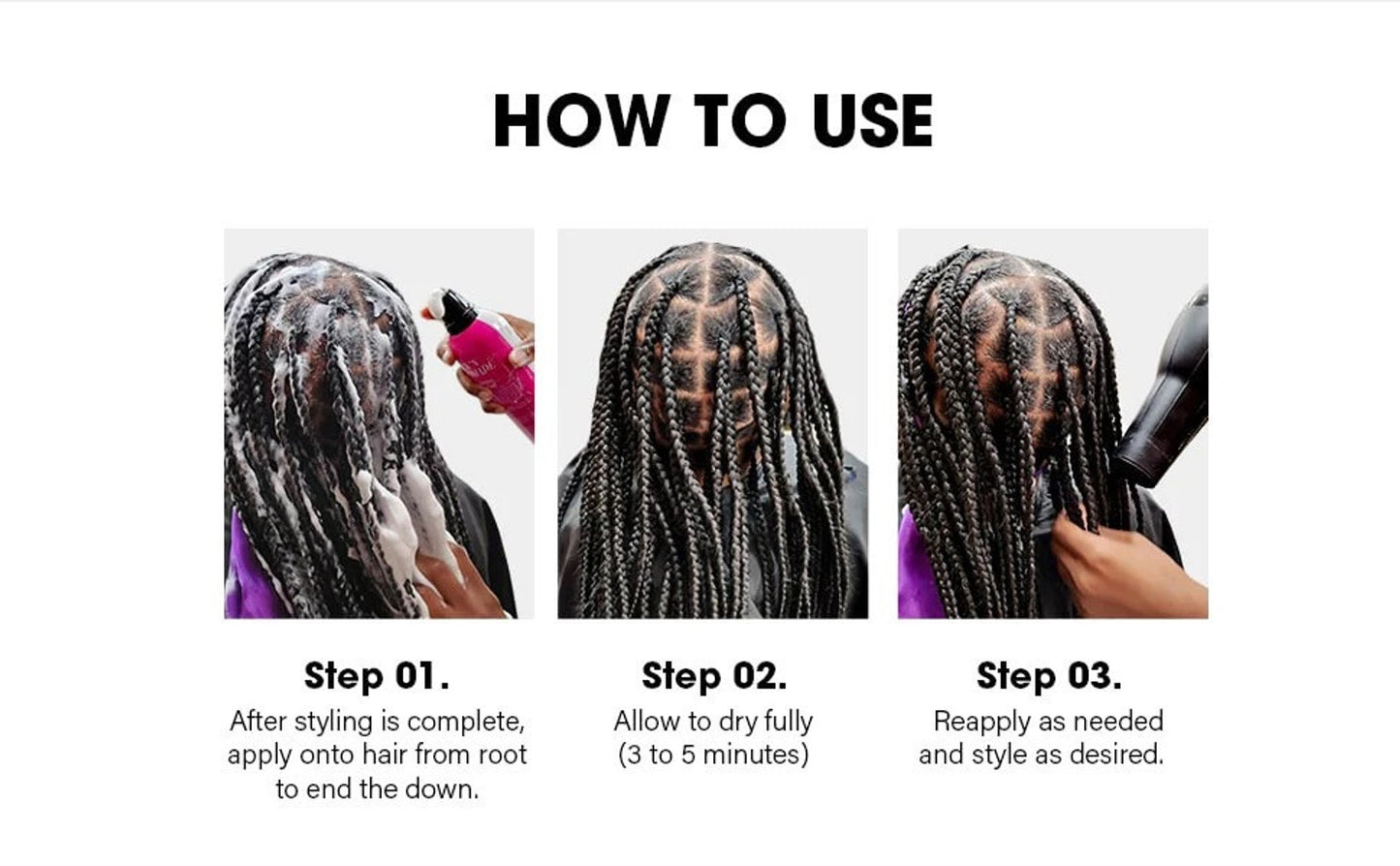 HOW TO USE

Step 01.
After styling is complete, apply onto hair from root to end the down.

Step 02.
Allow to dry fully (3 to 5 minutes)

Step 03.
Reapply as needed and style as desired.