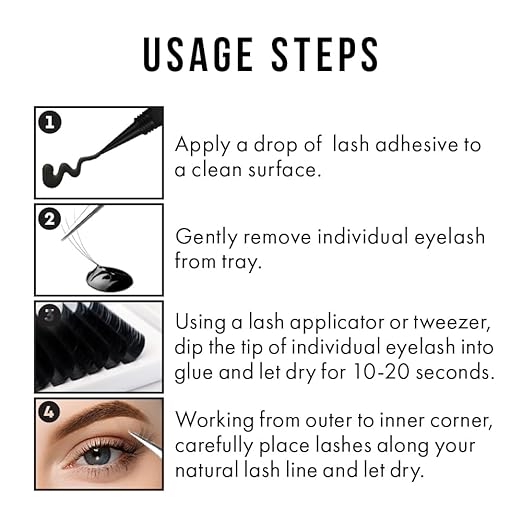 USAGE STEPS

1

Apply a drop of lash adhesive to a clean surface.

2

Gently remove individual eyelash from tray.

3

Using a lash applicator or tweezer, dip the tip of individual eyelash into glue and let dry for 10-20 seconds.

4

Working from outer to inner corner, carefully place lashes along your natural lash line and let dry.