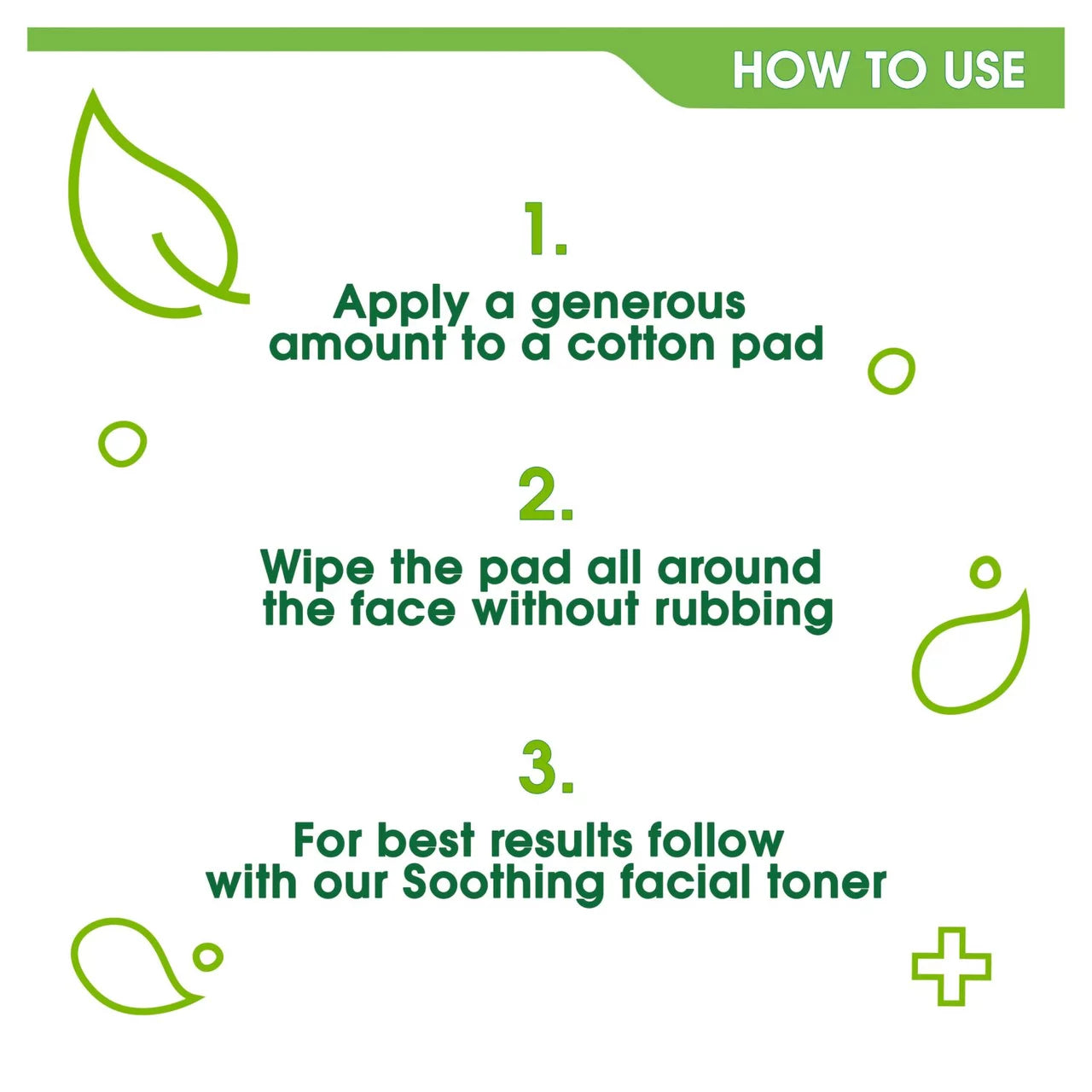 HOW TO USE

1.

Apply a generous amount to a cotton pad

2.

Wipe the pad all around the face without rubbing

3.

For best results follow with our Soothing facial toner