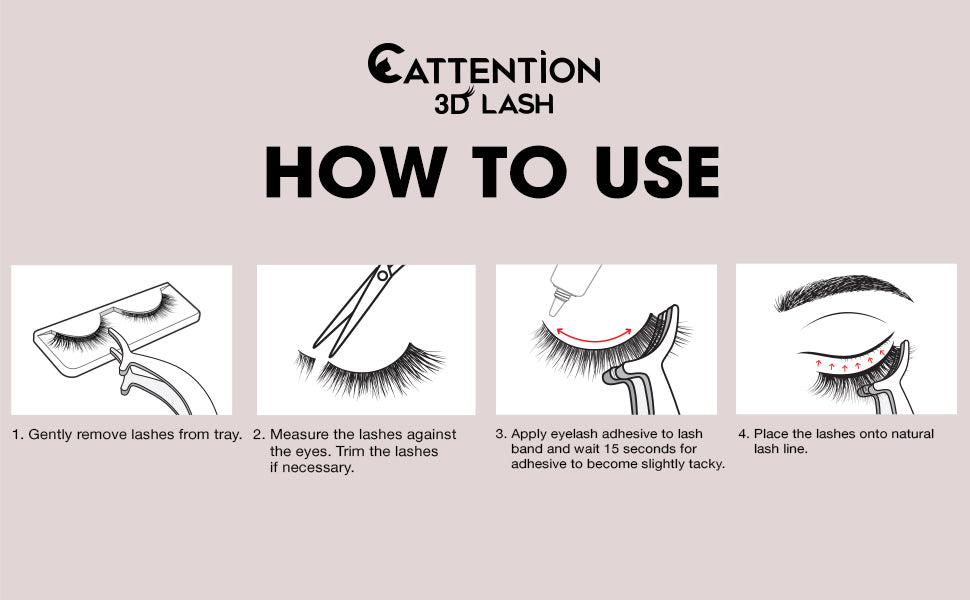 CATTENTION
3D LASH

HOW TO USE

1. Gently remove lashes from tray.

2. Measure the lashes against the eyes. Trim the lashes if necessary.

3. Apply eyelash adhesive to lash band and wait 15 seconds for adhesive to become slightly tacky.

4. Place the lashes onto natural lash line.