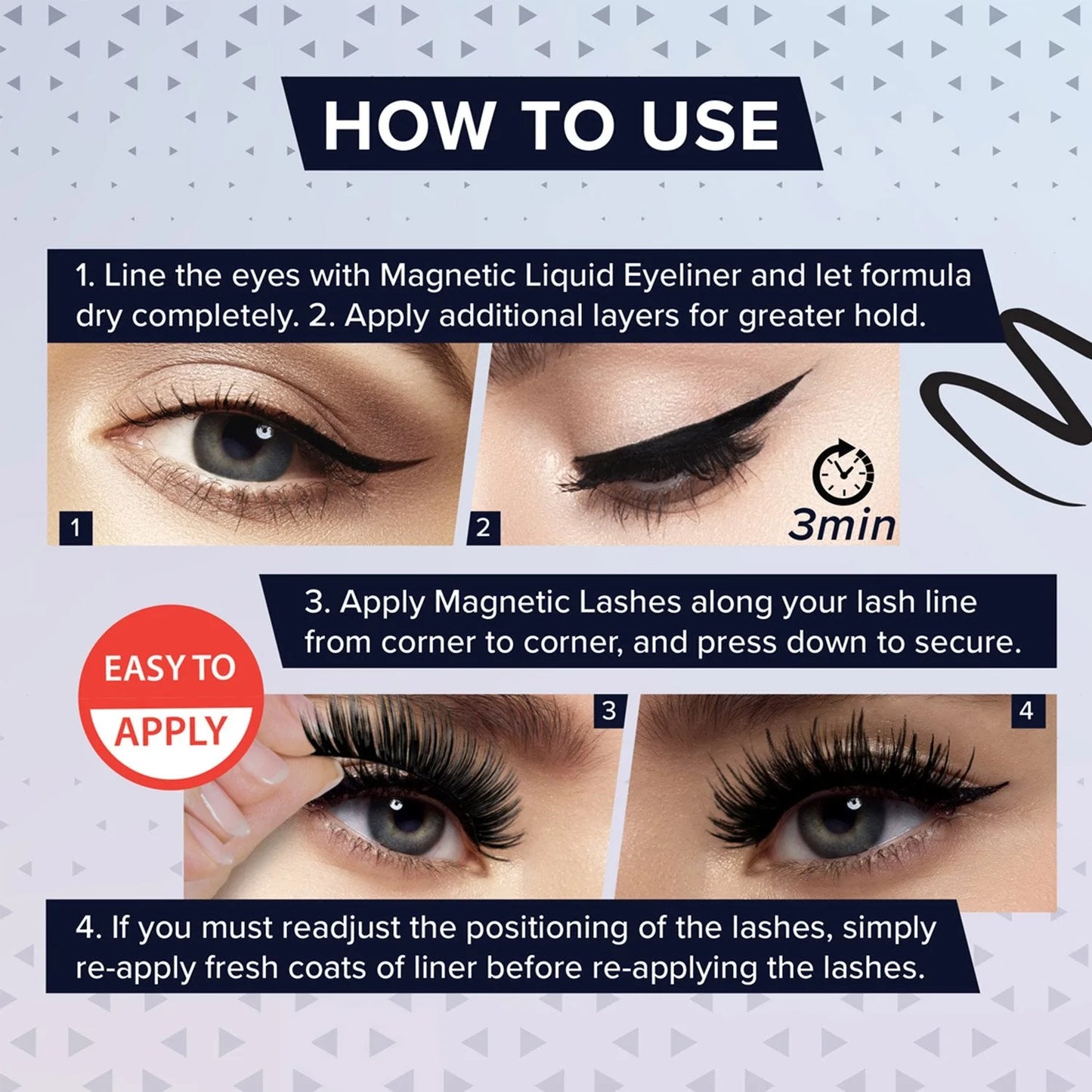 HOW TO USE

1. Line the eyes with Magnetic Liquid Eyeliner and let formula dry completely. 2. Apply additional layers for greater hold.

1

2

3min

3. Apply Magnetic Lashes along your lash line from corner to corner, and press down to secure.

EASY TO APPLY

3

4

4. If you must readjust the positioning of the lashes, simply re-apply fresh coats of liner before re-applying the lashes.