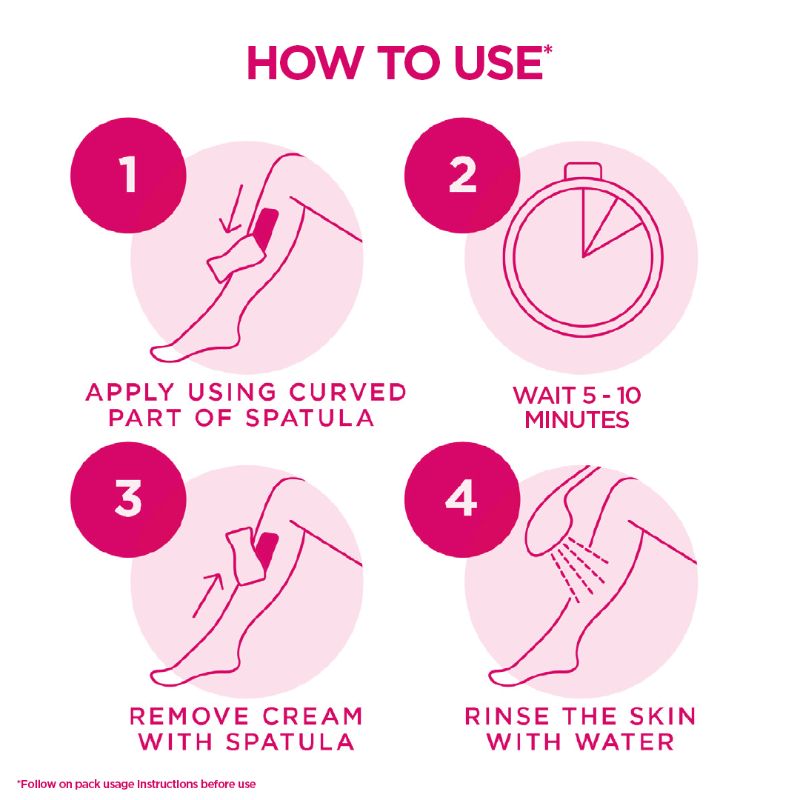 HOW TO USE*

1

APPLY USING CURVED PART OF SPATULA

2

WAIT 5 - 10 MINUTES

3

REMOVE CREAM WITH SPATULA

4

RINSE THE SKIN WITH WATER

*Follow on pack usage instructions before use