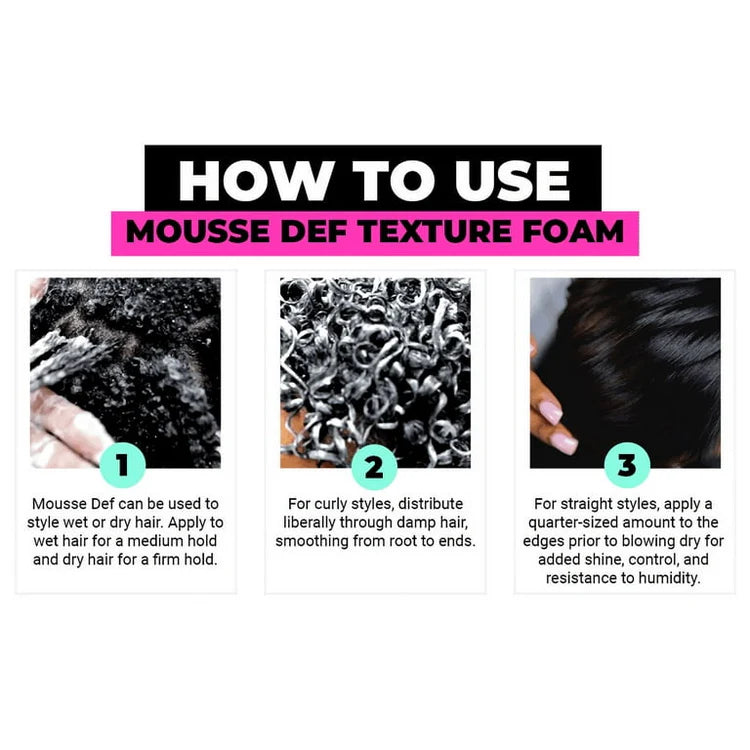 HOW TO USE
MOUSSE DEF TEXTURE FOAM

1
Mousse Def can be used to style wet or dry hair. Apply to wet hair for a medium hold and dry hair for a firm hold.

2
For curly styles, distribute liberally through damp hair, smoothing from root to ends.

3
For straight styles, apply a quarter-sized amount to the edges prior to blowing dry for added shine, control, and resistance to humidity.